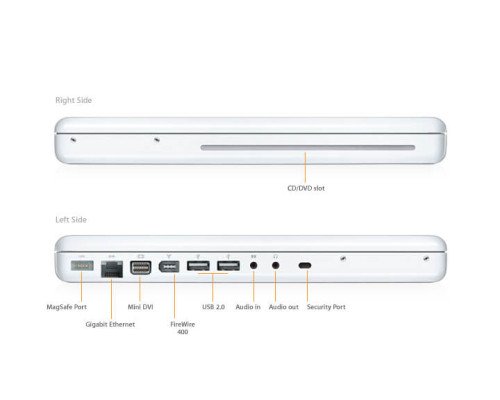 Right Side

CD/DVD slot

Left Side

MagSafe Port

Gigabit Ethernet

Mini DVI

FireWire 400

USB 2.0

Audio in

Audio out

Security Port